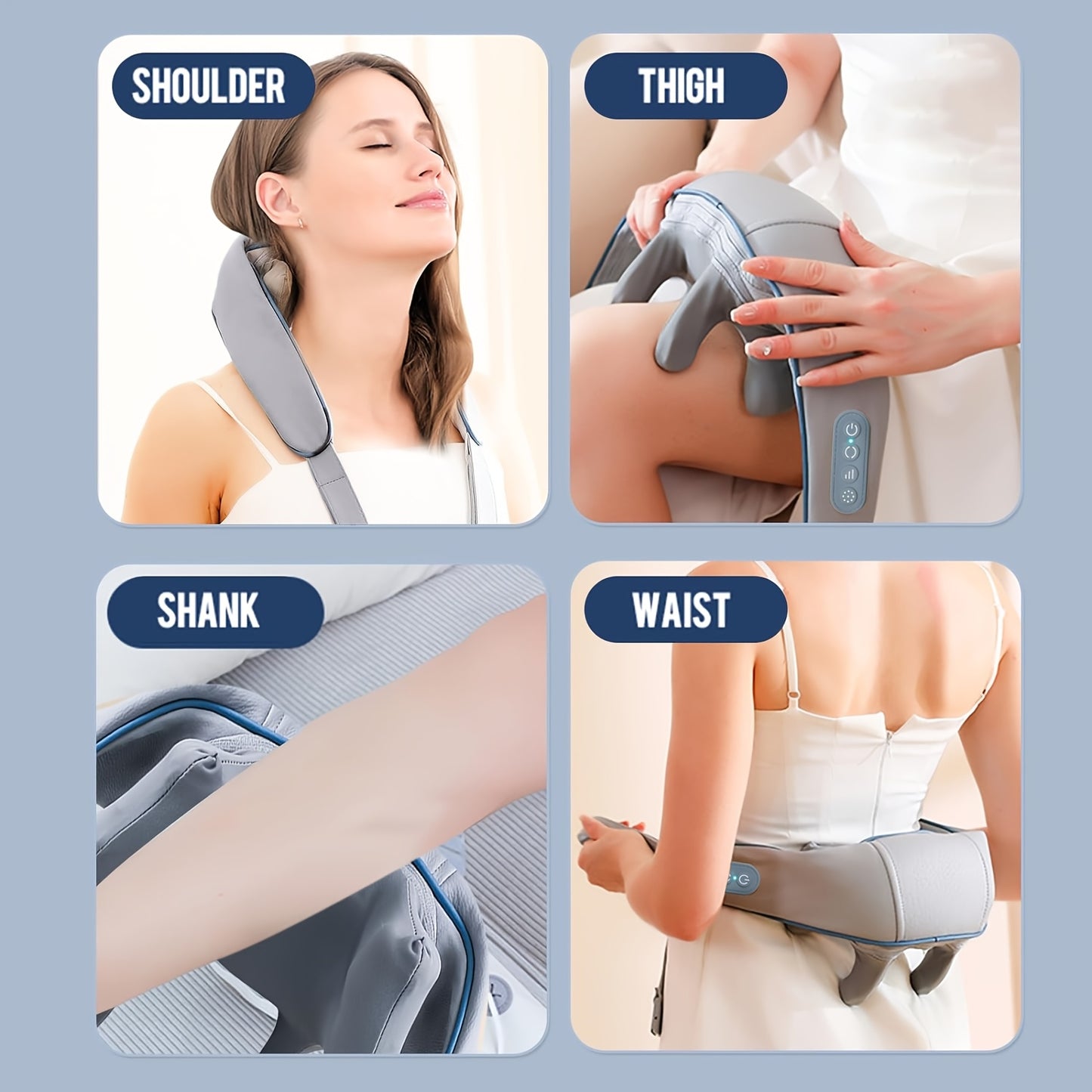 SHOULDER

THIGH

SHANK

WAIST