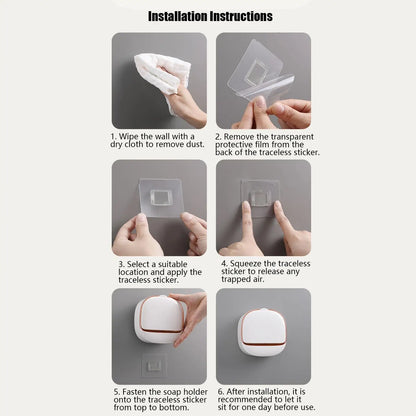 Installation Instructions

1. Wipe the wall with a dry cloth to remove dust.

2. Remove the transparent protective film from the back of the traceless sticker.

3. Select a suitable location and apply the traceless sticker.

4. Squeeze the traceless sticker to release any trapped air.

5. Fasten the soap holder onto the traceless sticker from top to bottom.

6. After installation, it is recommended to let it sit for one day before use.